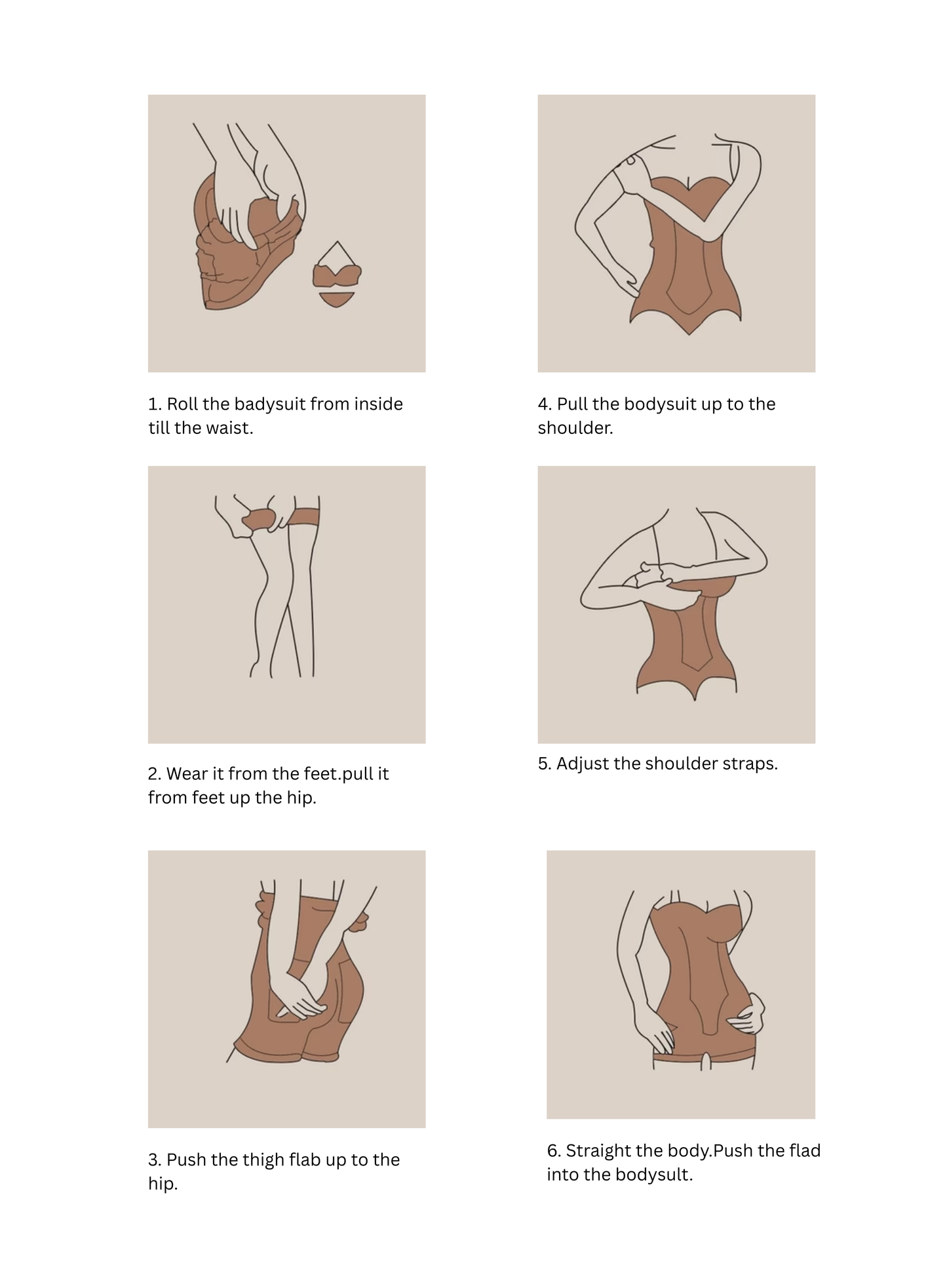 1. Roll the badysuit from inside till the waist.

2. Wear it from the feet.pull it from feet up the hip.

3. Push the thigh flab up to the hip.

4. Pull the bodysuit up to the shoulder.

5. Adjust the shoulder straps.

6. Straight the body.Push the flad into the bodysult.