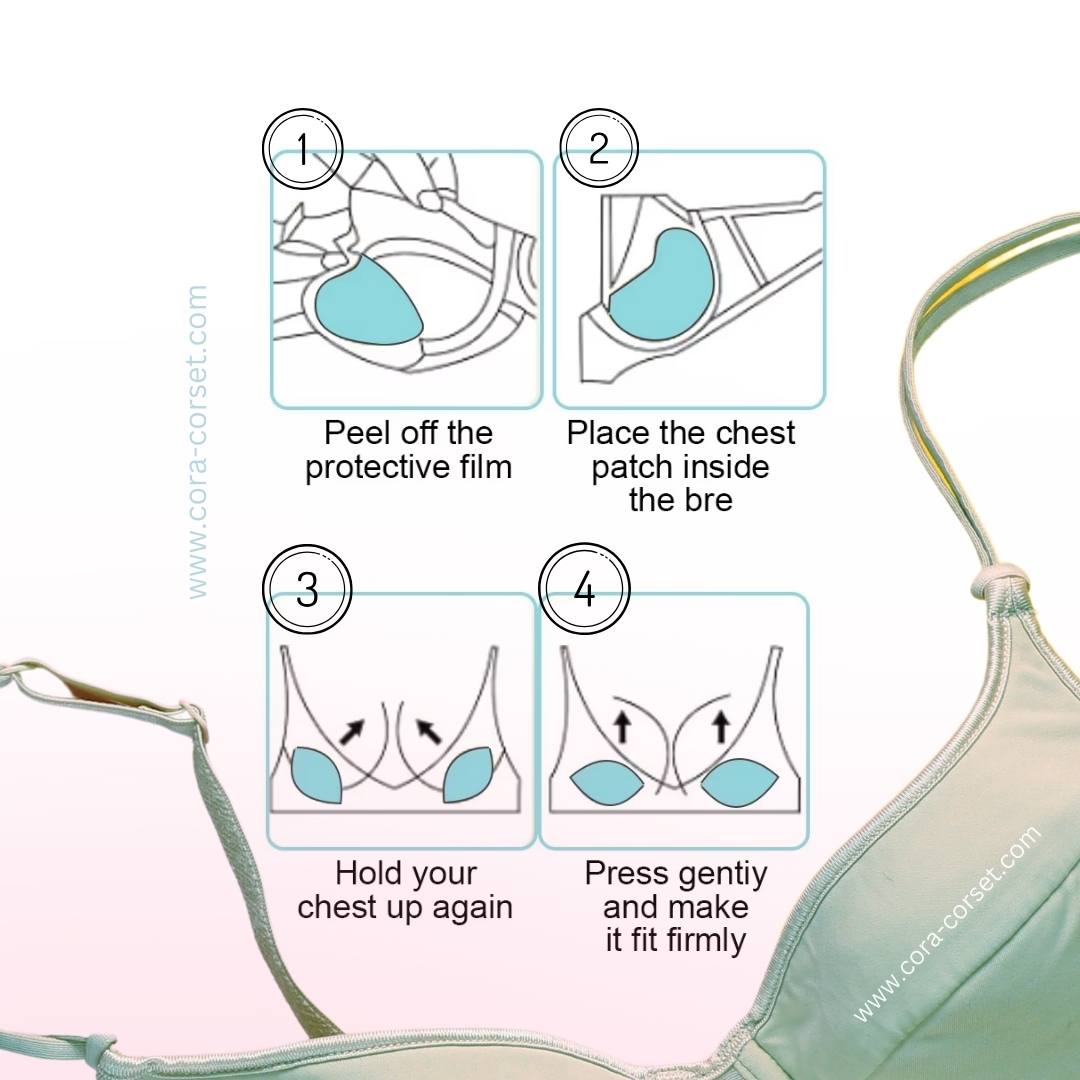 www.cora-corset.com

1

Peel off the protective film

2

Place the chest patch inside the bre

3

Hold your chest up again

4

Press gentiy and make it fit firmly

www.cora-corset.com