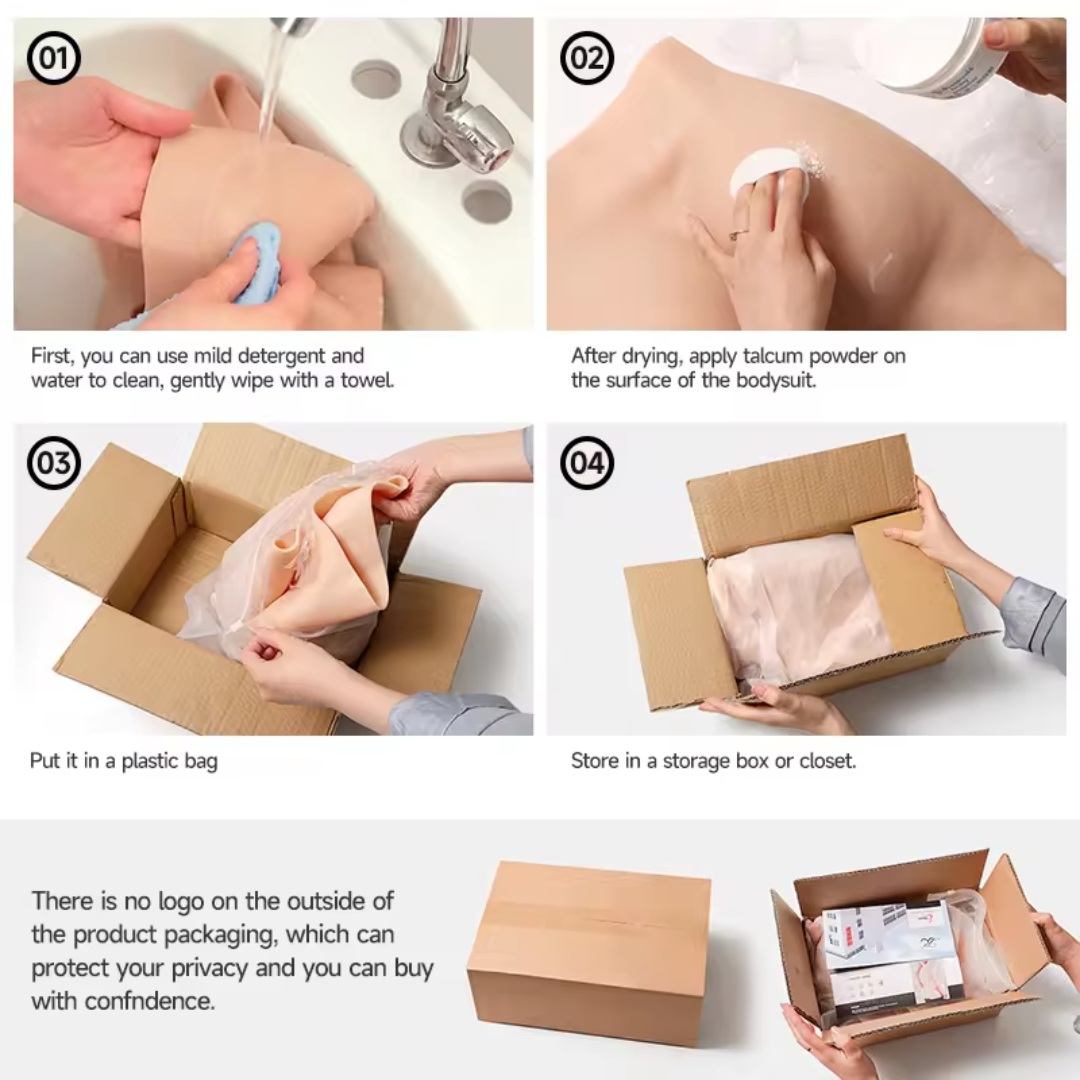 01

First, you can use mild detergent and water to clean, gently wipe with a towel.

02

After drying, apply talcum powder on the surface of the bodysuit.

03

Put it in a plastic bag

04

Store in a storage box or closet.

There is no logo on the outside of the product packaging, which can protect your privacy and you can buy with confndence.