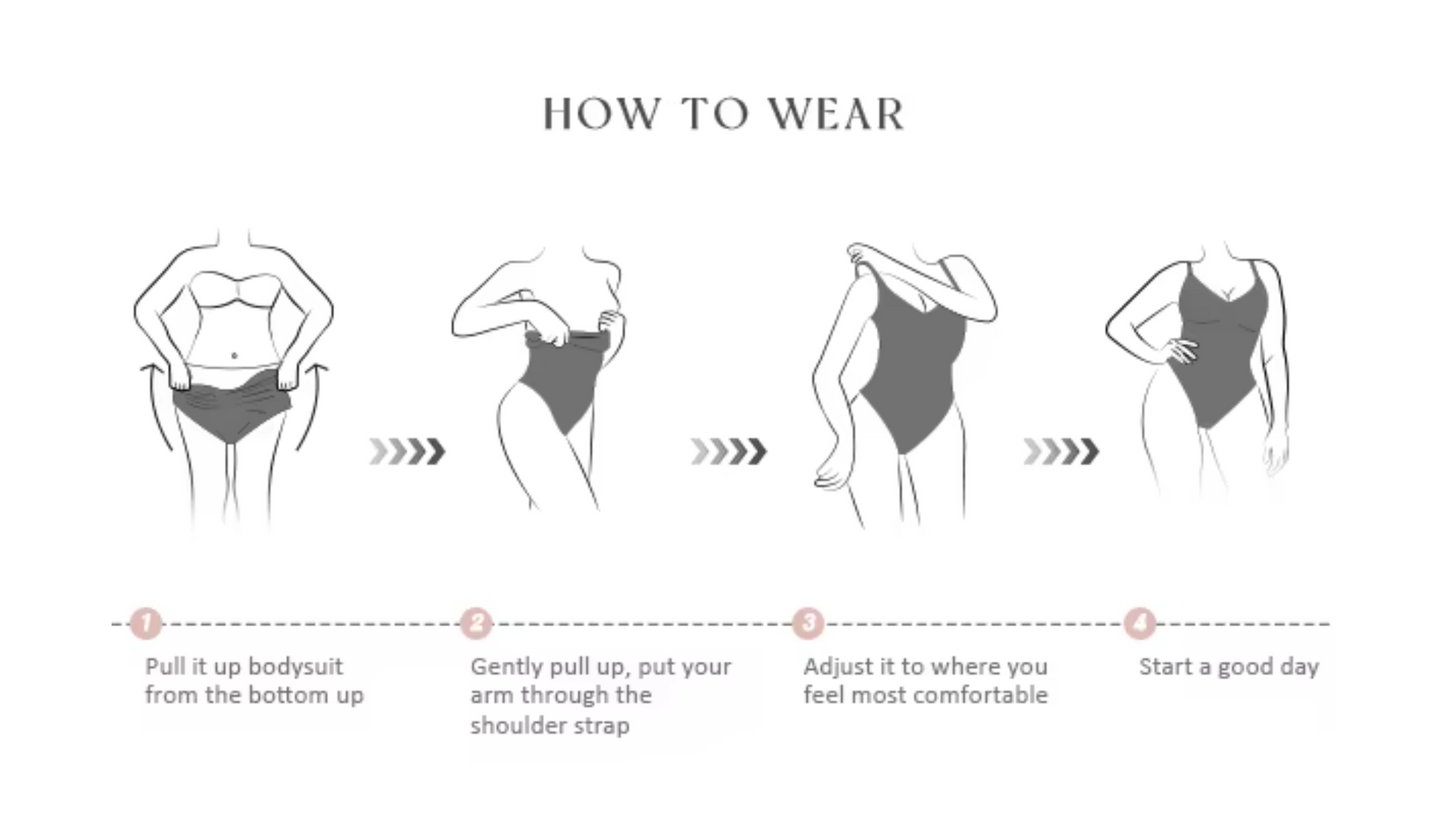 HOW TO WEAR

1
Pull it up bodysuit from the bottom up

2
Gently pull up, put your arm through the shoulder strap

3
Adjust it to where you feel most comfortable

4
Start a good day