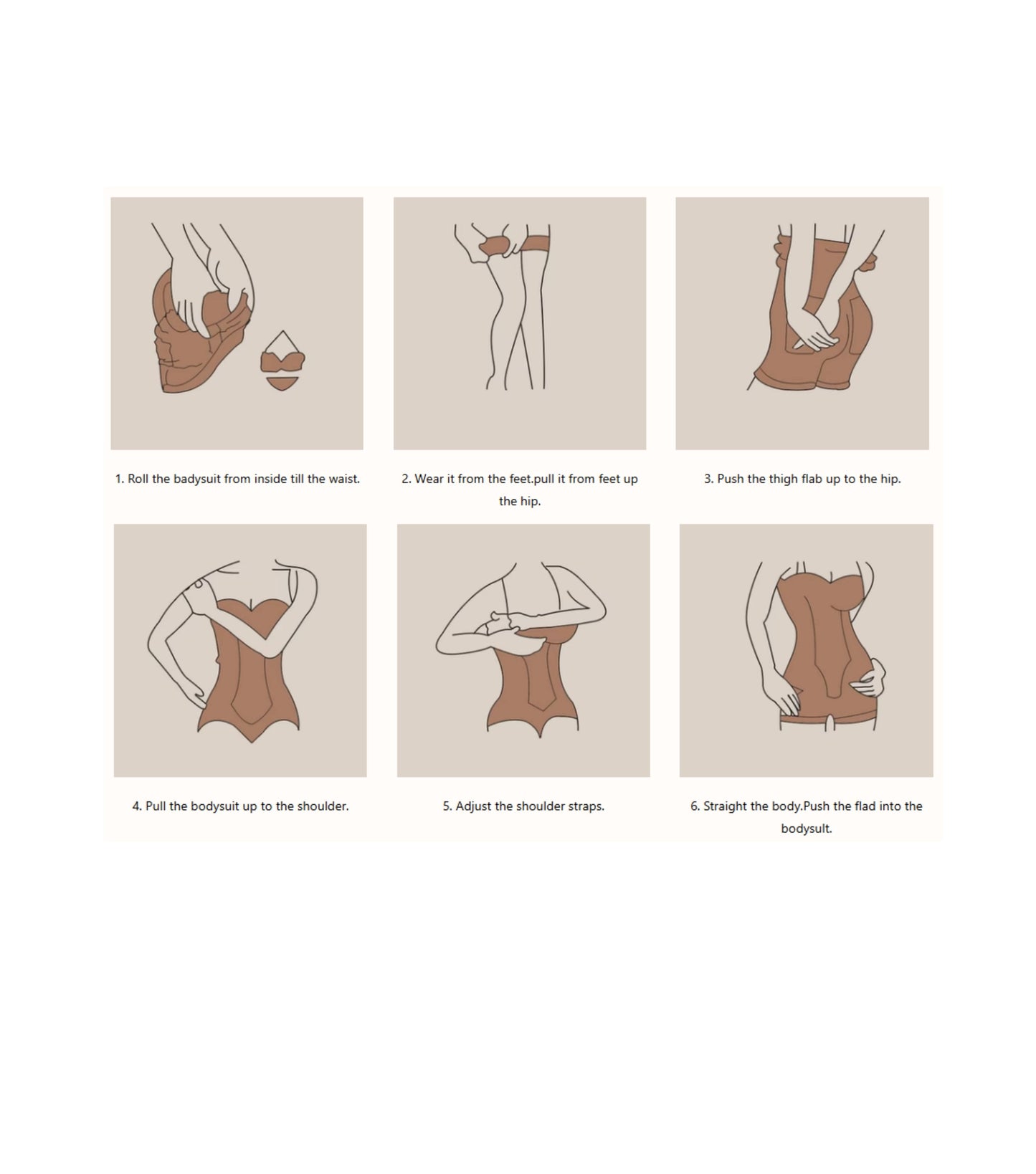 1. Roll the badysuit from inside till the waist.

2. Wear it from the feet.pull it from feet up the hip.

3. Push the thigh flab up to the hip.

4. Pull the bodysuit up to the shoulder.

5. Adjust the shoulder straps.

6. Straight the body.Push the flad into the bodysult.